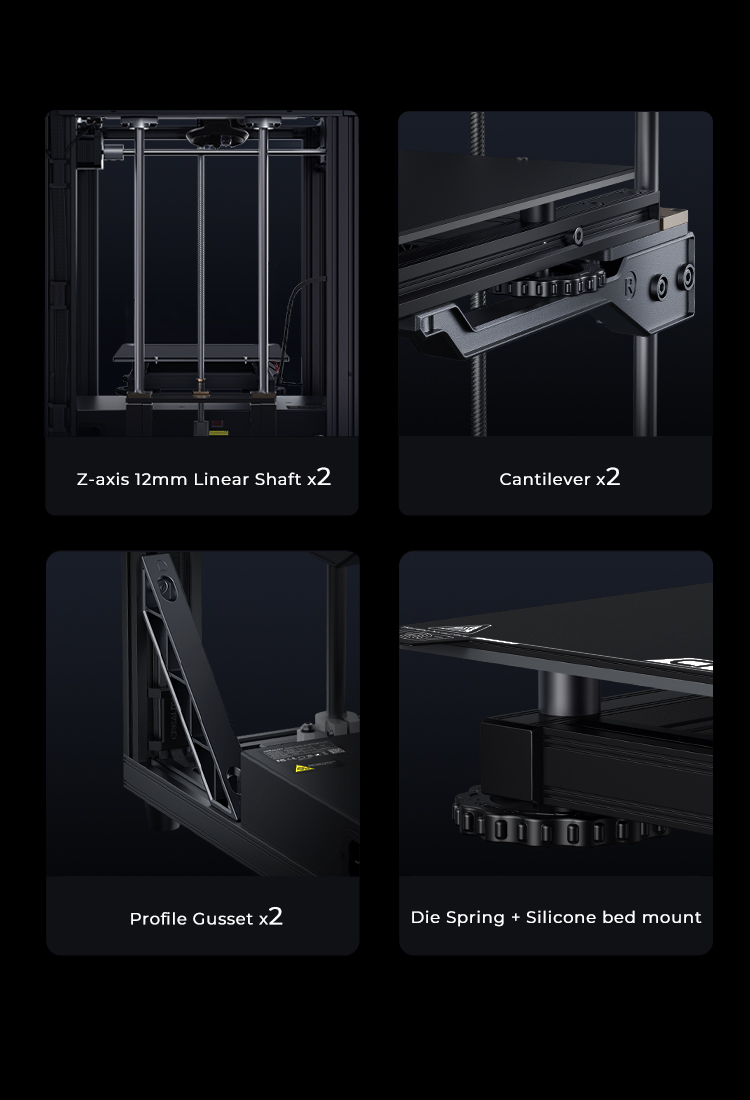 Z-axis 12mm Linear Shaft x2

Cantilever x2

Profile Gusset x2

Die Spring + Silicone bed mount