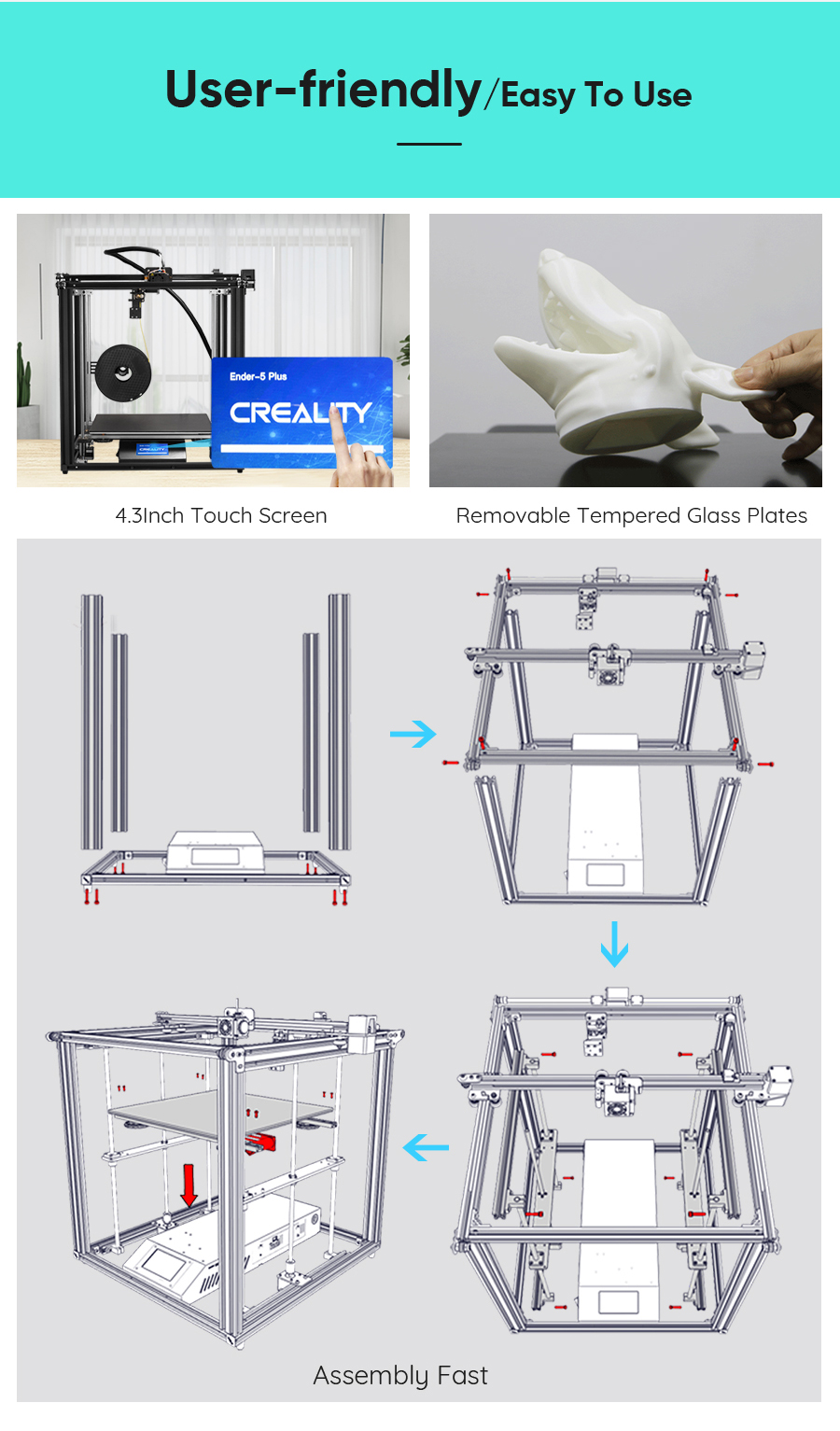 User-friendly/Easy To Use

Ender-5 Plus

CREALITY

4.3Inch Touch Screen

Removable Tempered Glass Plates

Assembly Fast