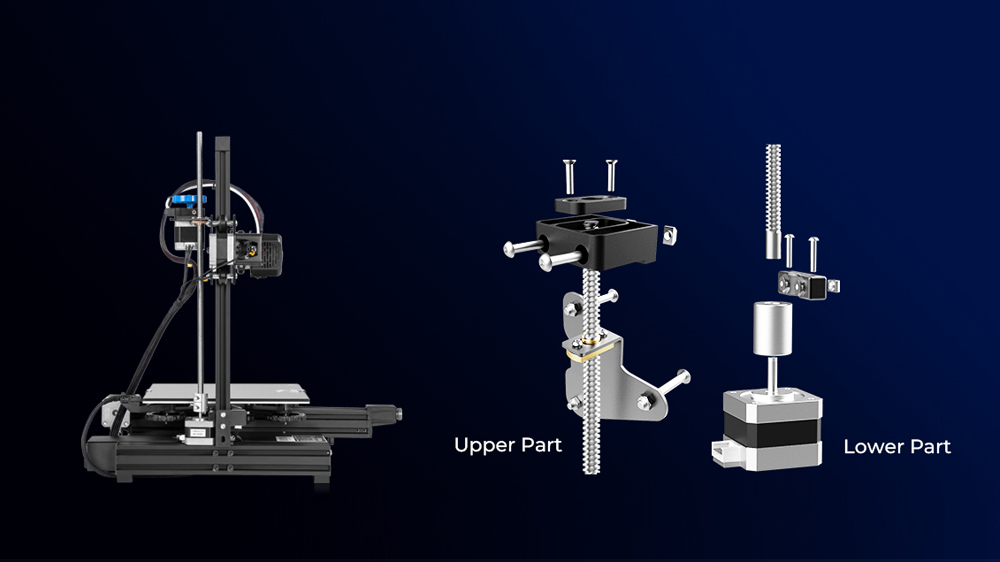 Upper Part

Lower Part